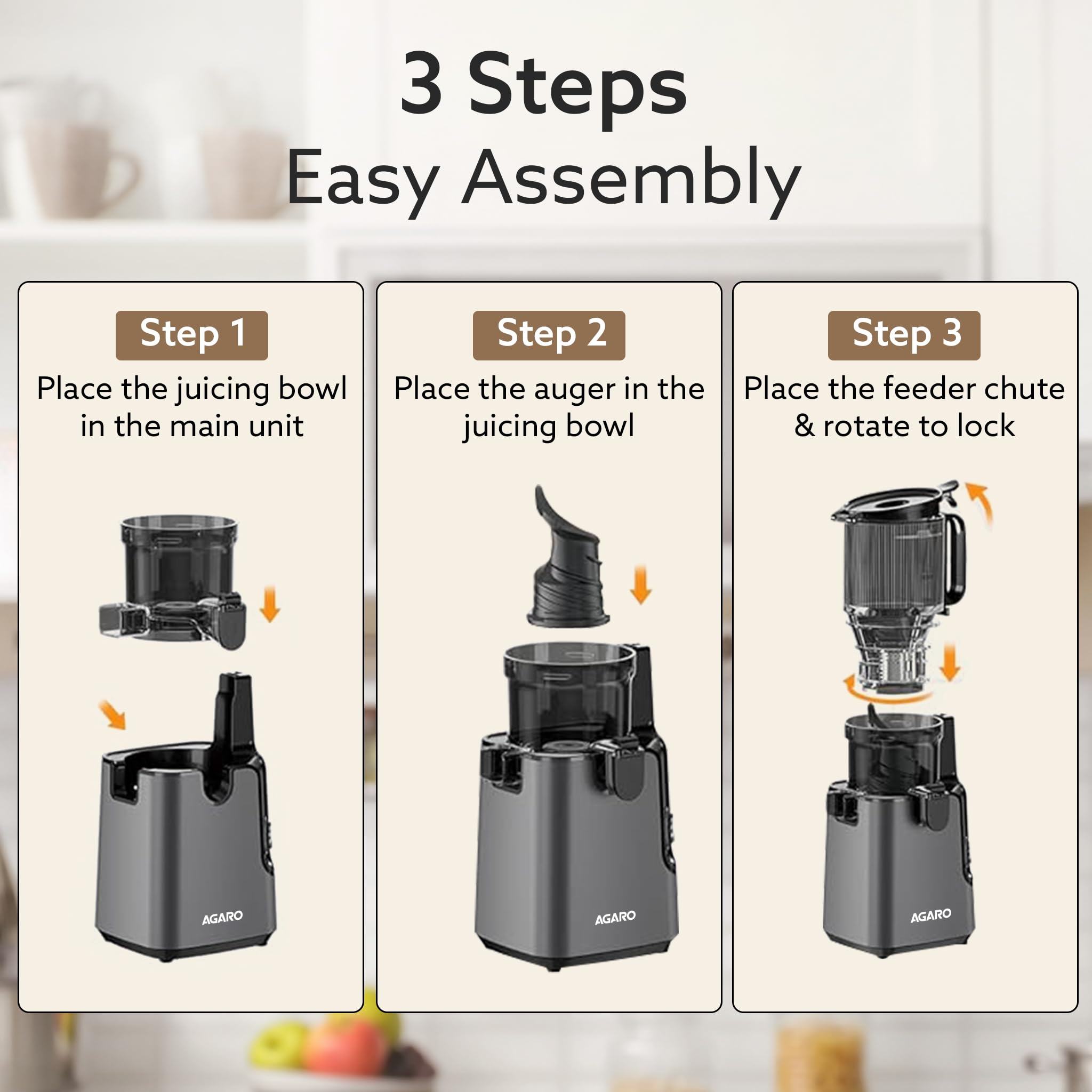 3 Steps
Easy Assembly

Step 1
Place the juicing bowl in the main unit

AGARO

Step 2
Place the auger in the juicing bowl

AGARO

Step 3
Place the feeder chute & rotate to lock

AGARO